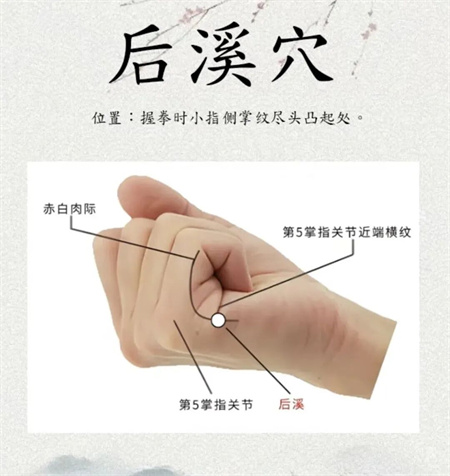 后溪穴

位置：握拳时小指侧掌纹尽头凸起处。

赤白肉际

第5掌指关节近端横纹

第5掌指关节

后溪